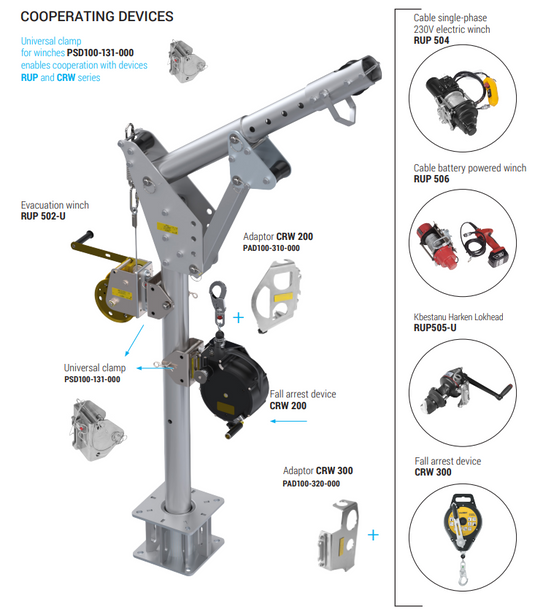 COOPERATING DEVICES

Universal clamp for winches PSD100-131-000 enables cooperation with devices RUP and CRW series

Evacuation winch
RUP 502-U

Adaptor CRW 200
PAD100-310-000

+

Universal clamp
PSD100-131-000

Fall arrest device
CRW 200

Adaptor CRW 300
PAD100-320-000

+

Cable single-phase 230V electric winch
RUP 504

Cable battery powered winch
RUP 506

Kbestanu Harken Lokhead
RUP505-U

Fall arrest device
CRW 300